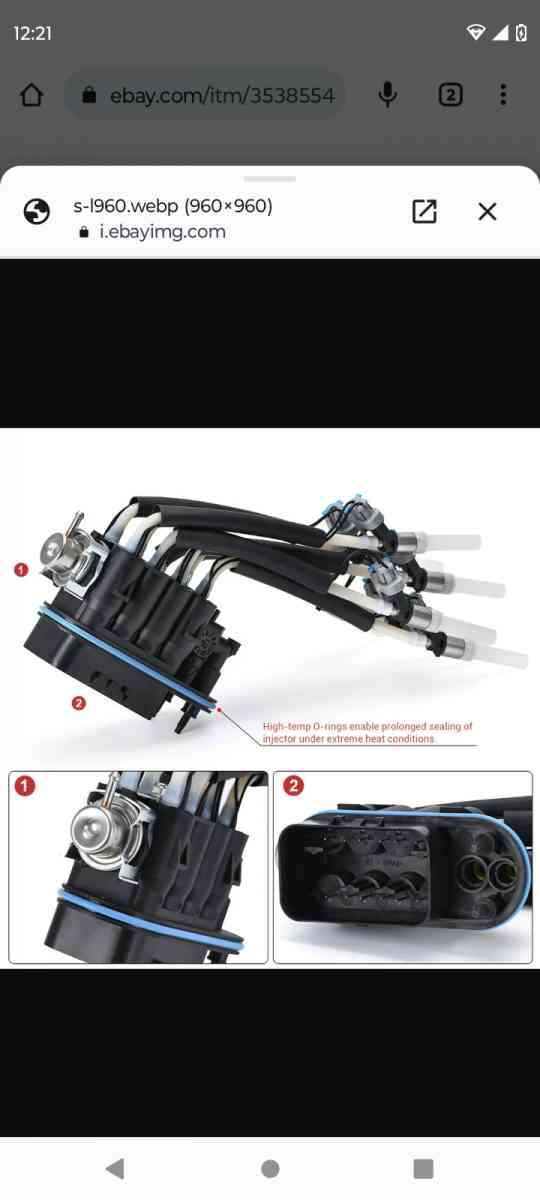 12:21

ebay.com/itm/3538554

2

s-l960.webp (960×960)
i.ebayimg.com

1

2

High-temp O-rings enable prolonged sealing of injector under extreme heat conditions.

1

2