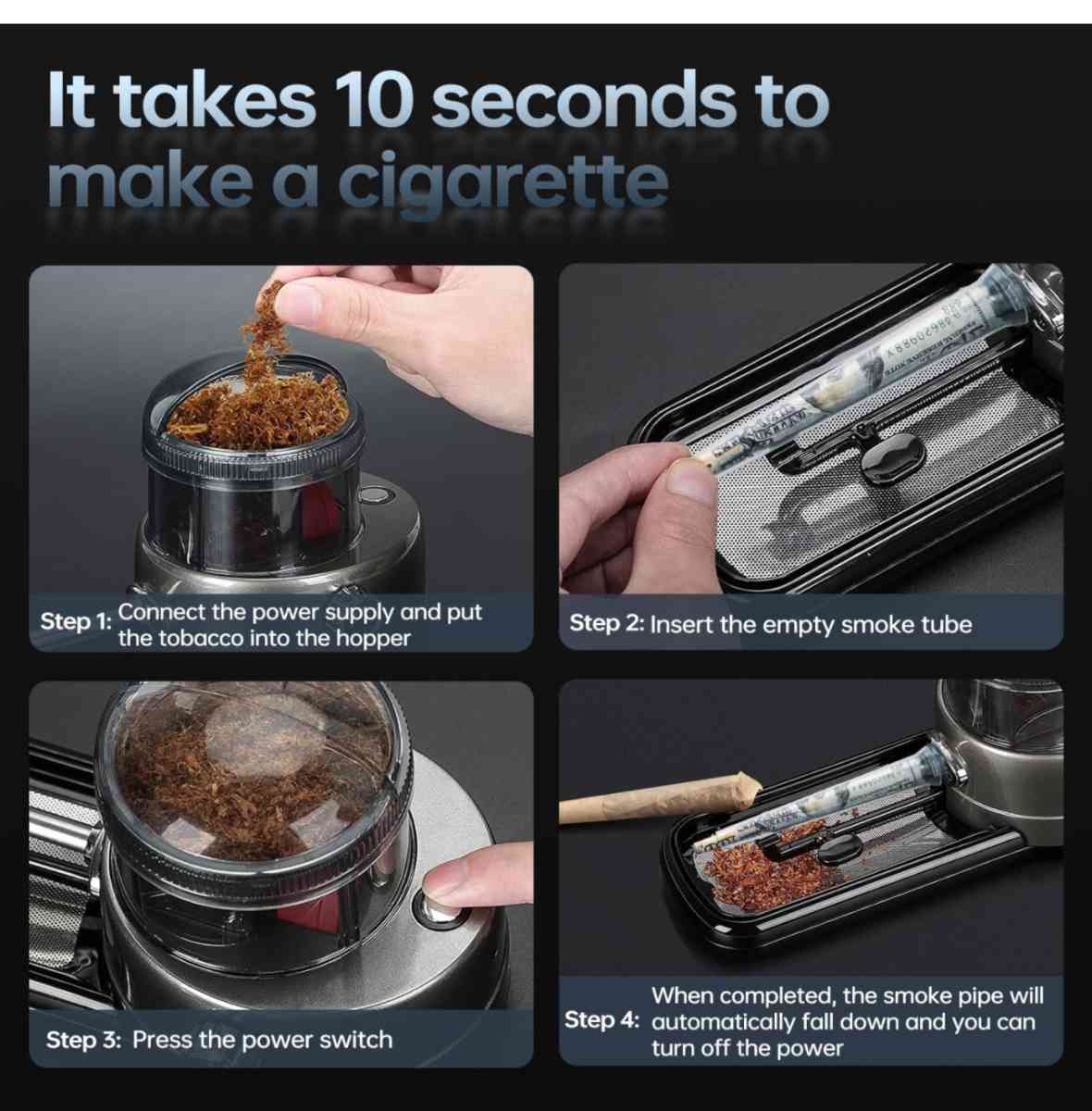 It takes 10 seconds to make a cigarette

Step 1: Connect the power supply and put the tobacco into the hopper

Step 2: Insert the empty smoke tube

Step 3: Press the power switch

Step 4: When completed, the smoke pipe will automatically fall down and you can turn off the power