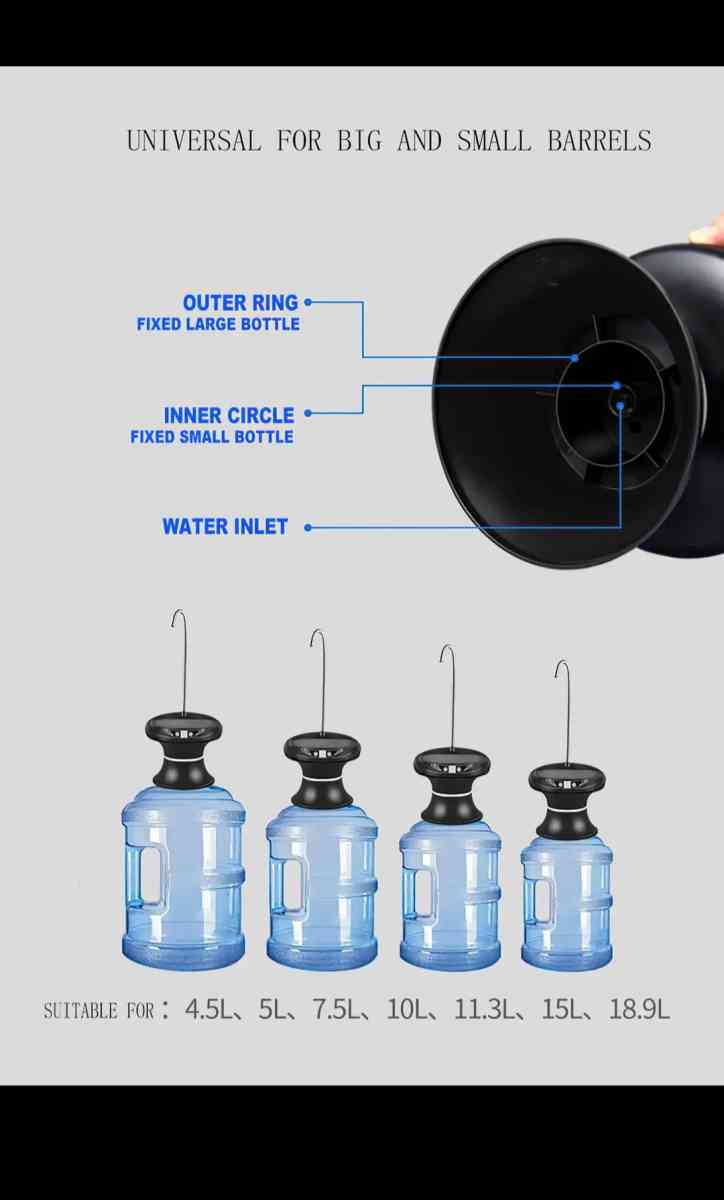 UNIVERSAL FOR BIG AND SMALL BARRELS

OUTER RING
FIXED LARGE BOTTLE

INNER CIRCLE
FIXED SMALL BOTTLE

WATER INLET

SUITABLE FOR： 4.5L、5L、7.5L、10L、11.3L、15L、18.9L