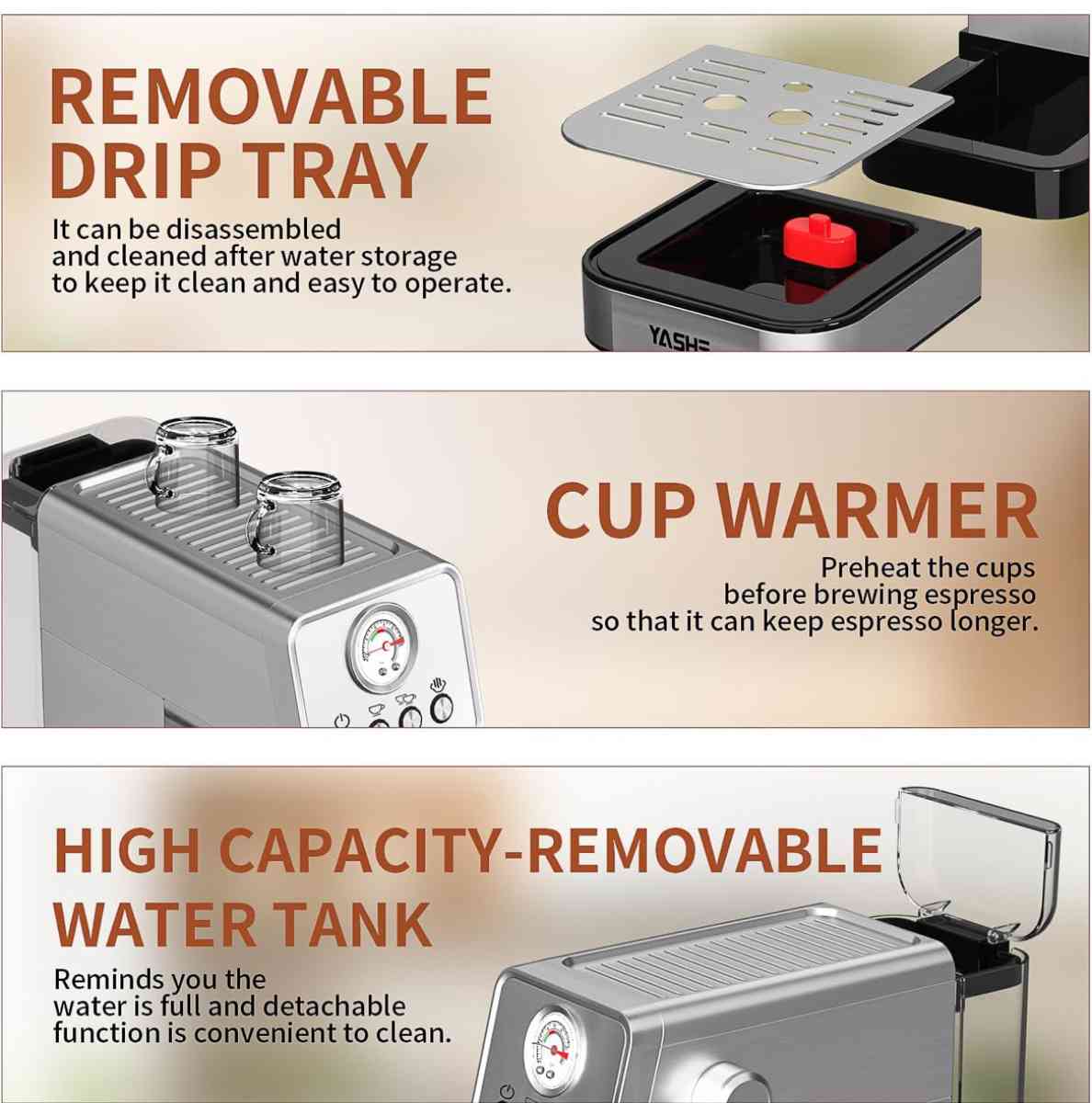 REMOVABLE DRIP TRAY

It can be disassembled and cleaned after water storage to keep it clean and easy to operate.

YASHE

CUP WARMER

Preheat the cups before brewing espresso so that it can keep espresso longer.

HIGH CAPACITY-REMOVABLE WATER TANK

Reminds you the water is full and detachable function is convenient to clean.