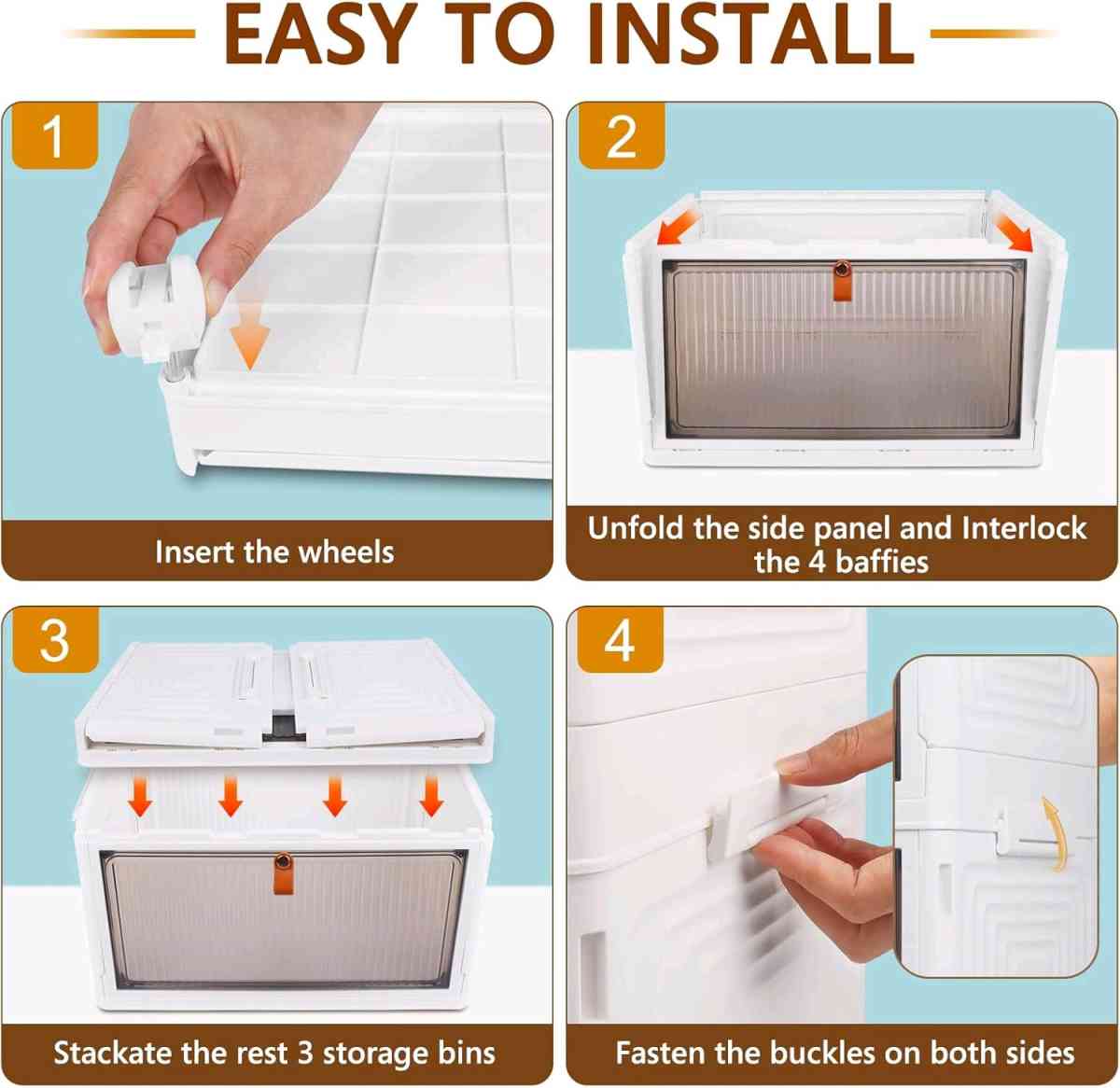 EASY TO INSTALL

1

Insert the wheels

2

Unfold the side panel and Interlock the 4 baffies

3

Stackate the rest 3 storage bins

4

Fasten the buckles on both sides