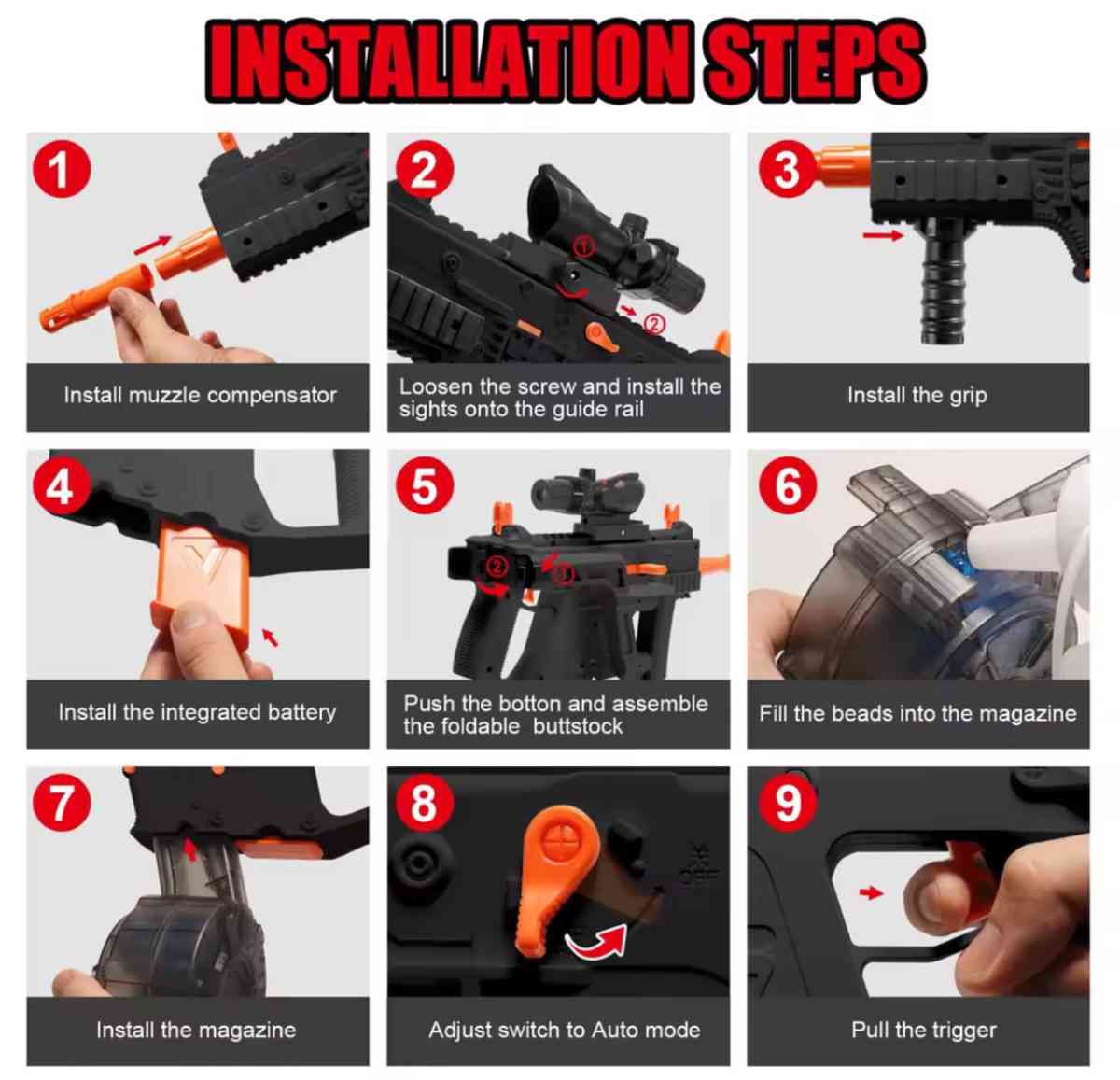 INSTALLATION STEPS

1

Install muzzle compensator

2

①

②

Loosen the screw and install the sights onto the guide rail

3

Install the grip

4

Install the integrated battery

5

②

①

Push the botton and assemble the foldable buttstock

6

Fill the beads into the magazine

7

Install the magazine

8

OFF

Adjust switch to Auto mode

9

Pull the trigger